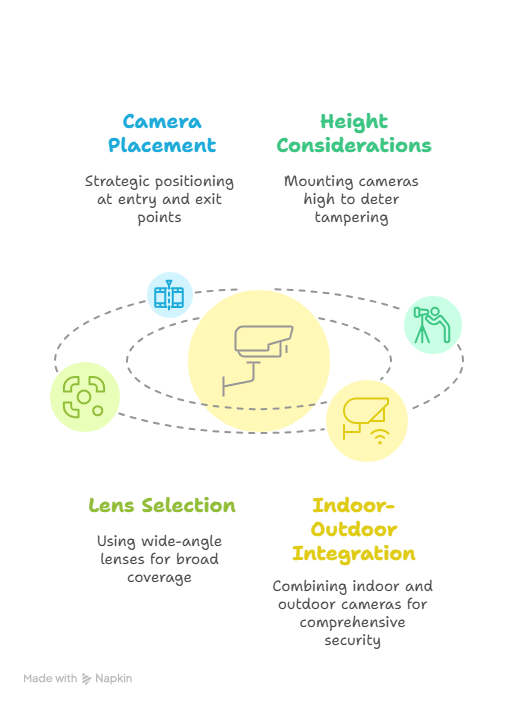 Camera Placement

Strategic positioning at entry and exit points

Height Considerations

Mounting cameras high to deter tampering

Lens Selection

Using wide-angle lenses for broad coverage

Indoor-Outdoor Integration

Combining indoor and outdoor cameras for comprehensive security

Made with Napkin